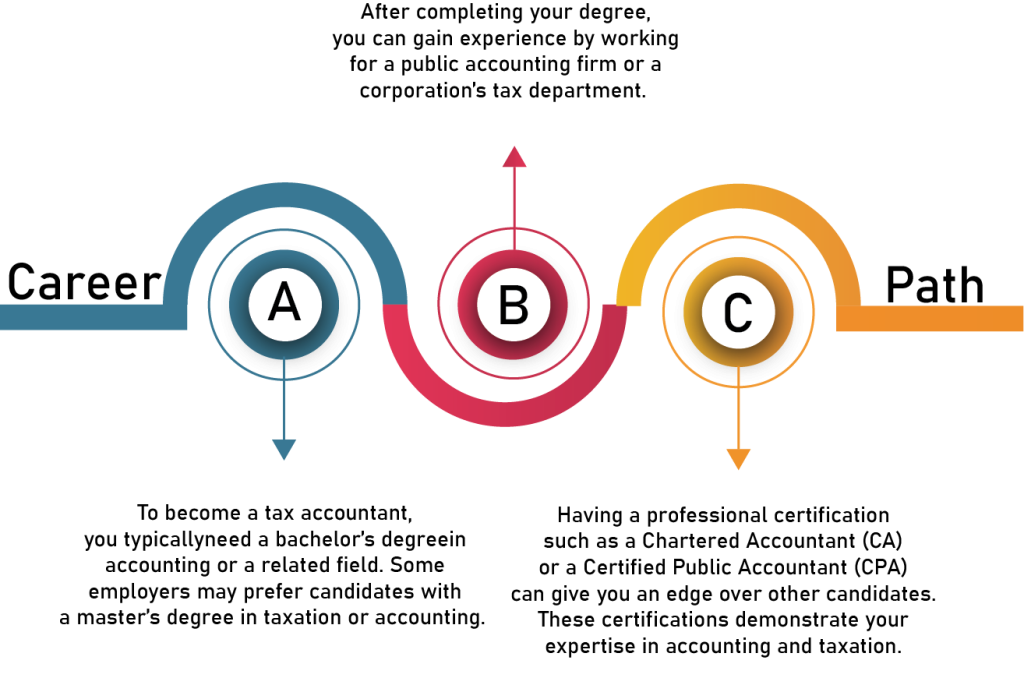 After completing your degree, you can gain experience by working for a public accounting firm or a corporation's tax department.

Career

A

B

C

Path

To become a tax accountant, you typicallyneed a bachelor's degreein accounting or a related field. Some employers may prefer candidates with a master's degree in taxation or accounting.

Having a professional certification such as a Chartered Accountant (CA) or a Certified Public Accountant (CPA) can give you an edge over other candidates. These certifications demonstrate your expertise in accounting and taxation.